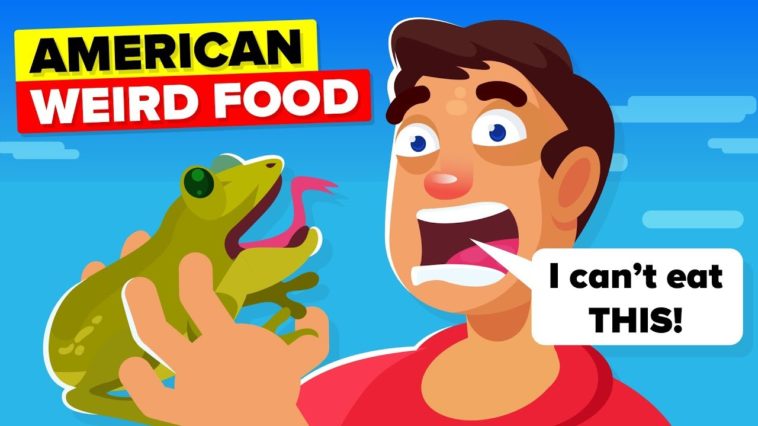 AMERICAN
WEIRD FOOD

I can't eat THIS!