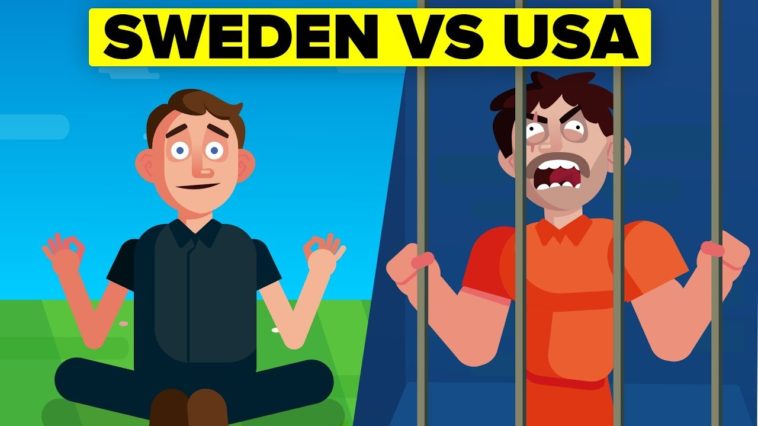 SWEDEN VS USA