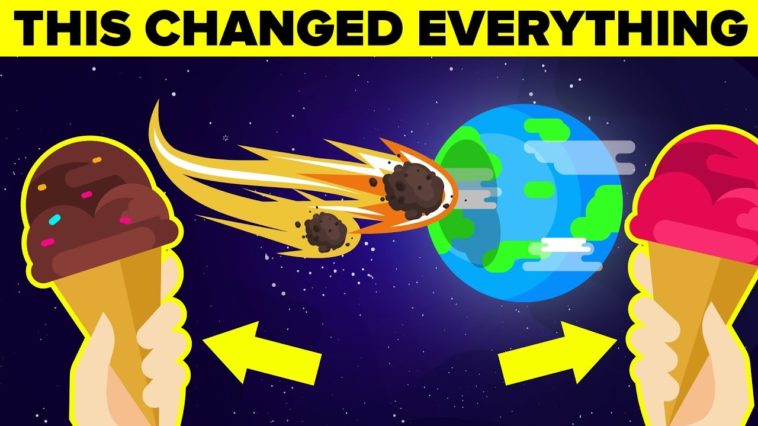 THIS CHANGED EVERYTHING