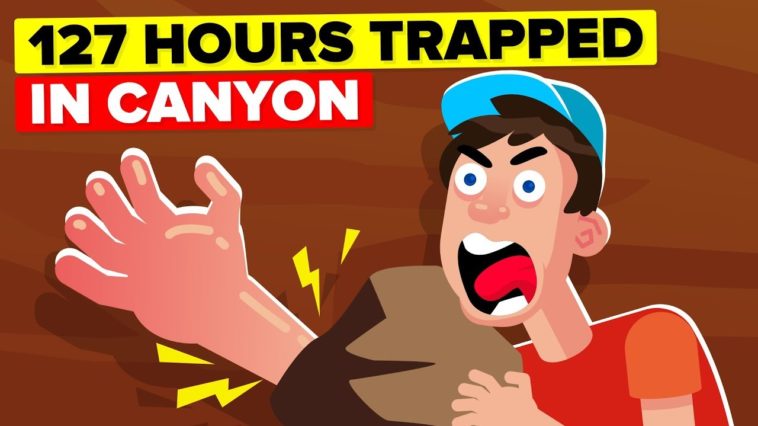 127 HOURS TRAPPED
IN CANYON