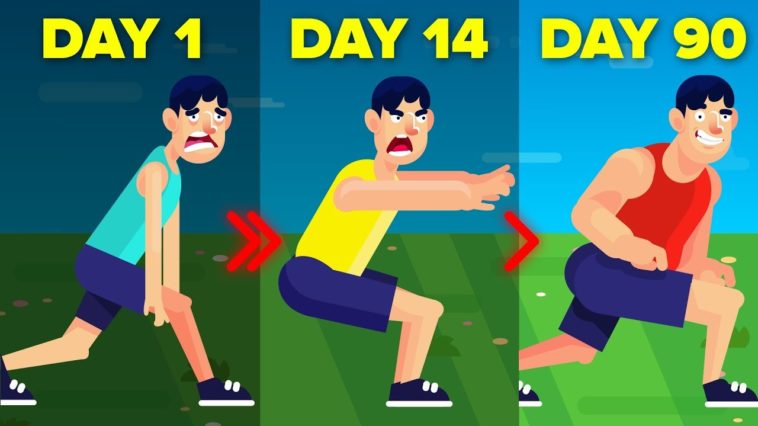 DAY 1
DAY 14
DAY 90