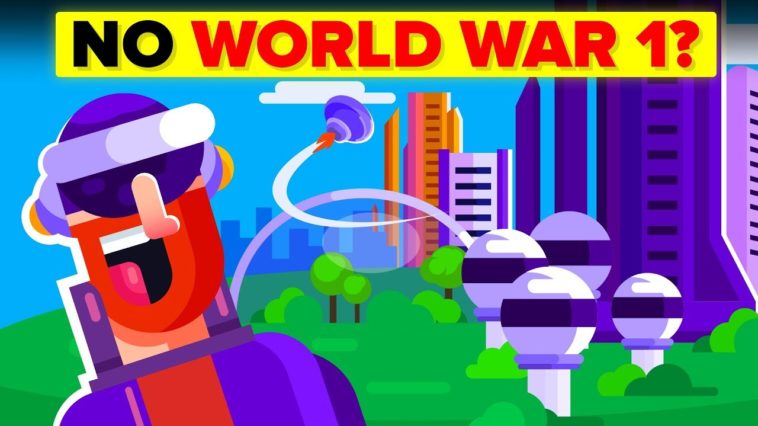 NO WORLD WAR 1?