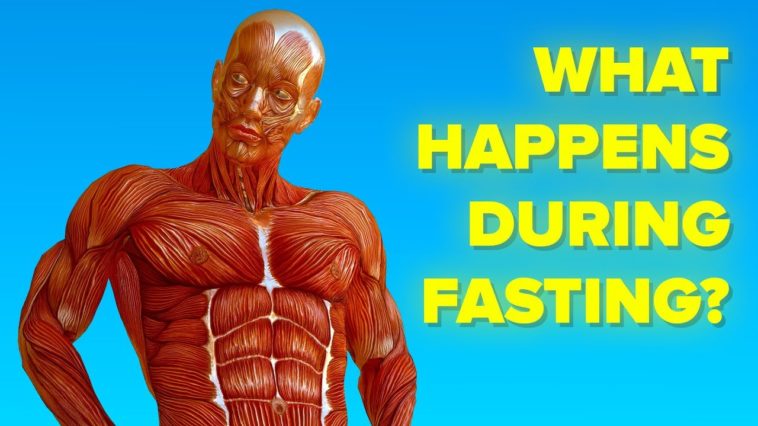 WHAT HAPPENS DURING FASTING?