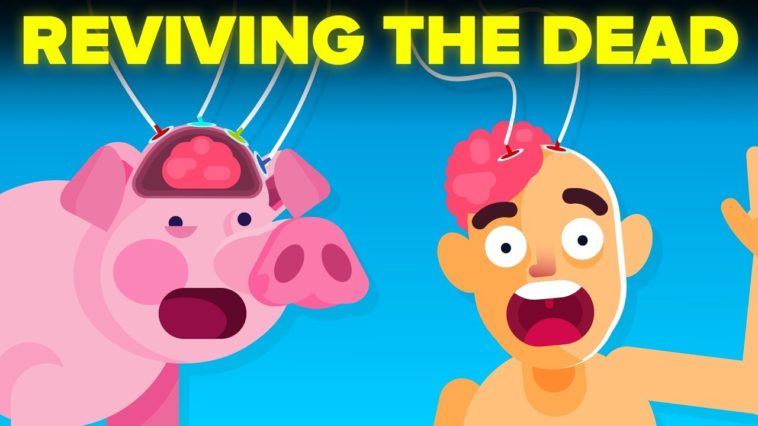 REVIVING THE DEAD