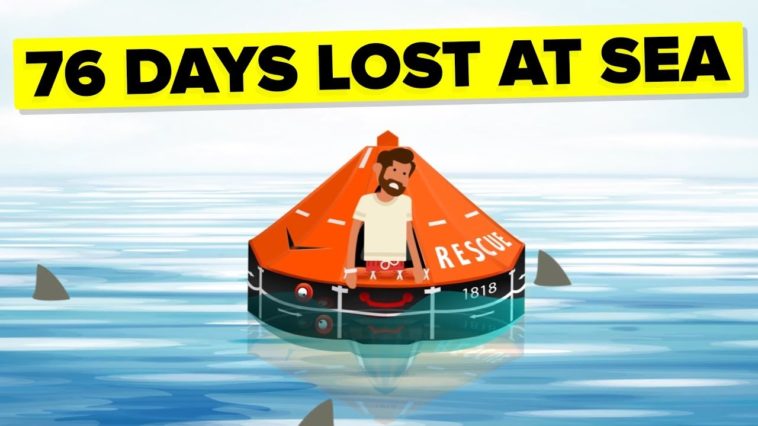 76 DAYS LOST AT SEA

RESCUE

1818