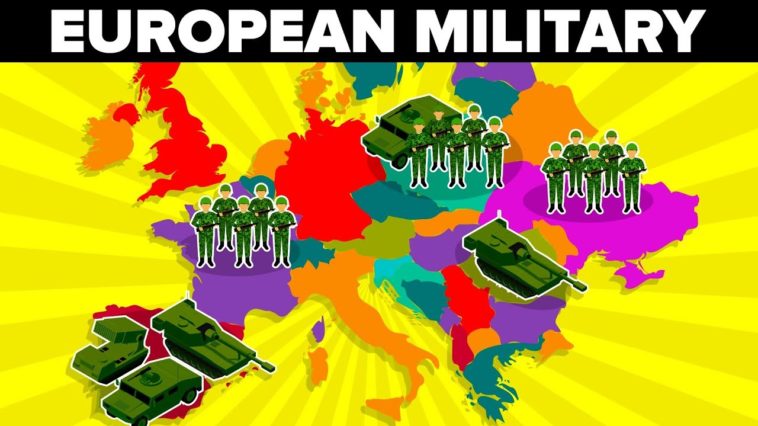 EUROPEAN MILITARY