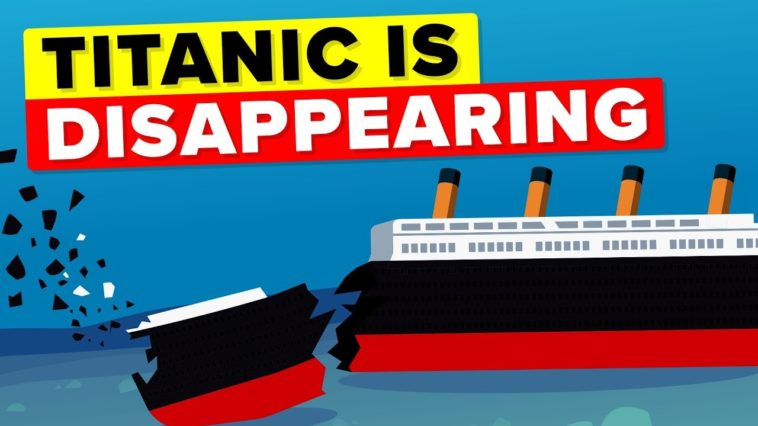 TITANIC IS
DISAPPEARING