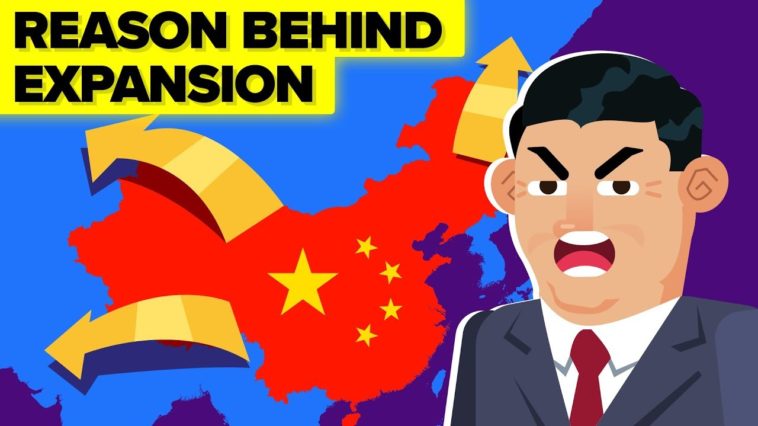 REASON BEHIND EXPANSION