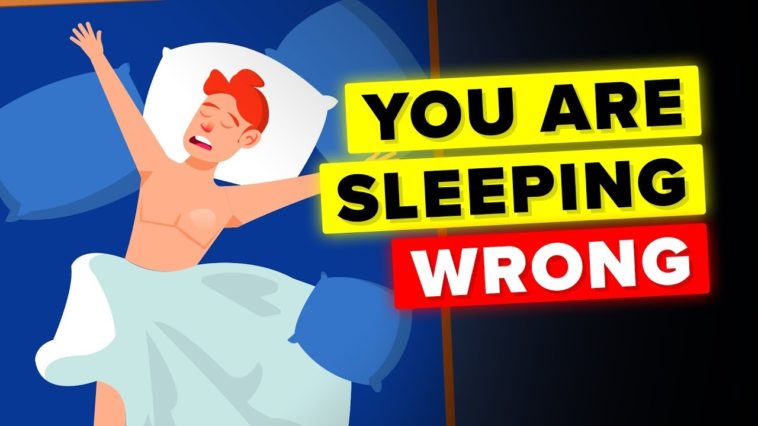 YOU ARE
SLEEPING
WRONG