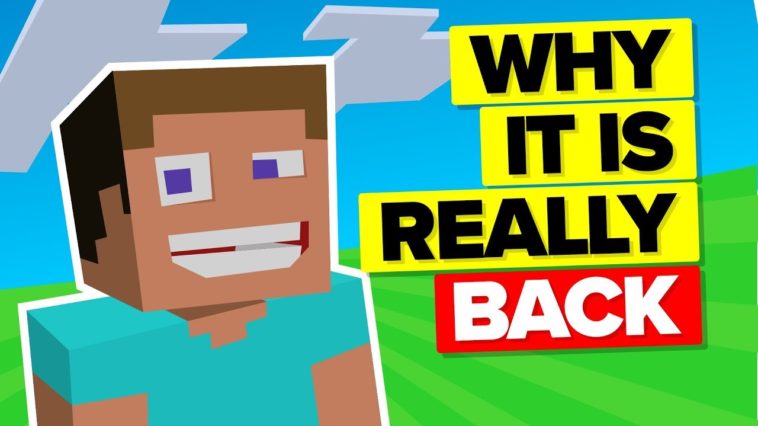 WHY
IT IS
REALLY
BACK