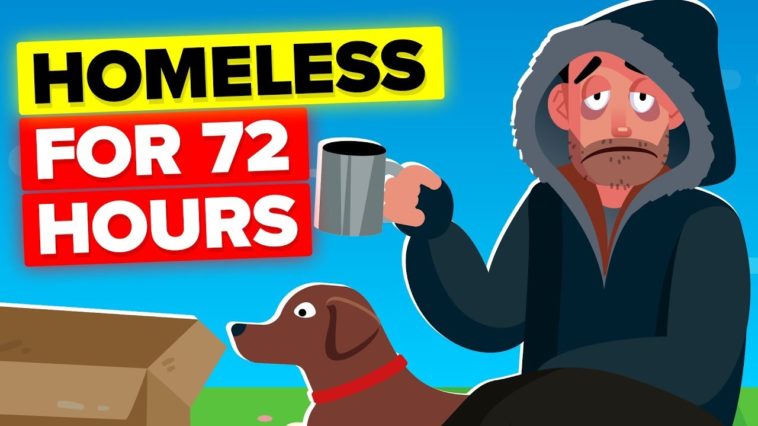 HOMELESS
FOR 72
HOURS