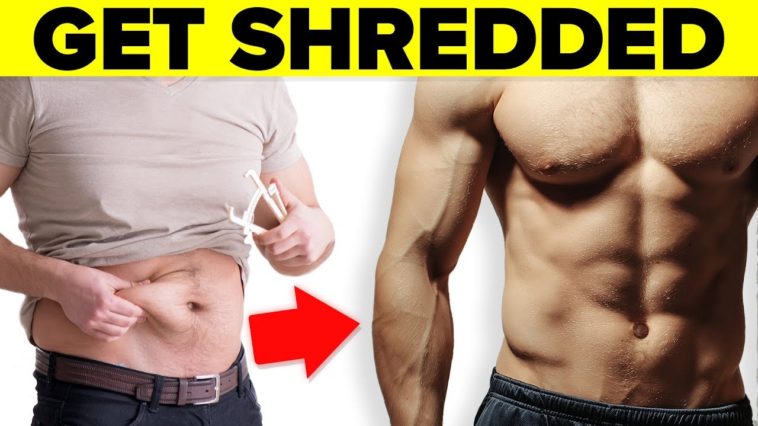 GET SHREDDED