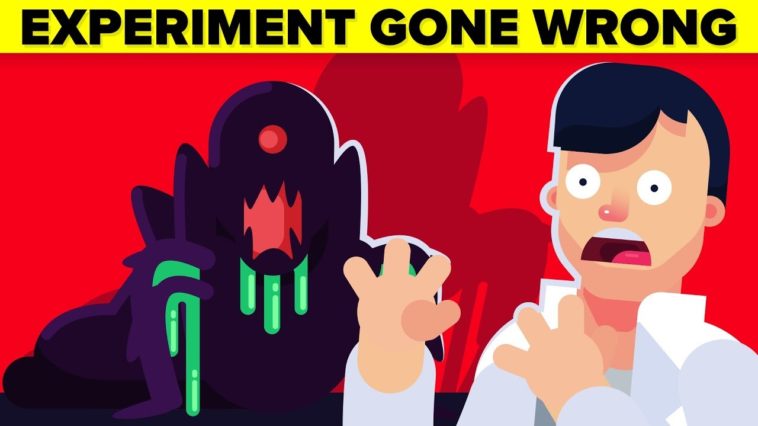 EXPERIMENT GONE WRONG