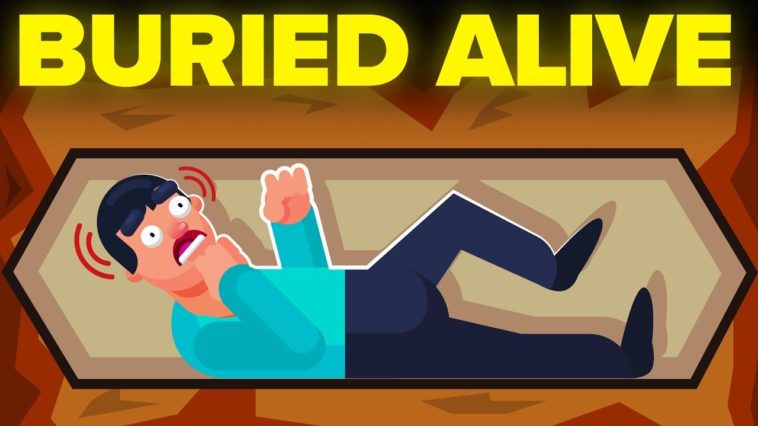 BURIED ALIVE