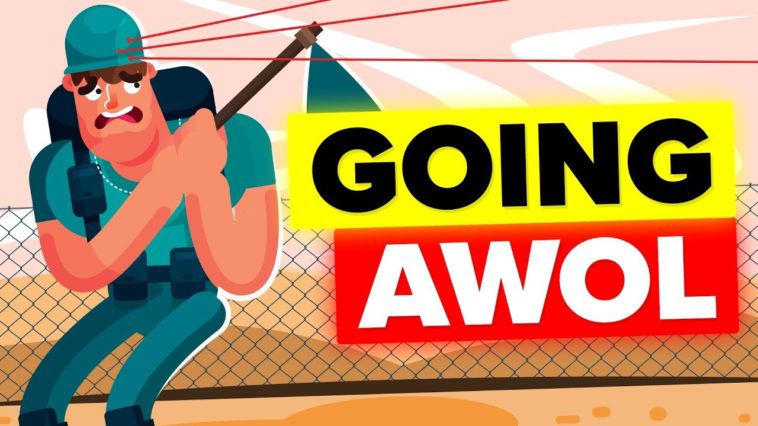 GOING
AWOL