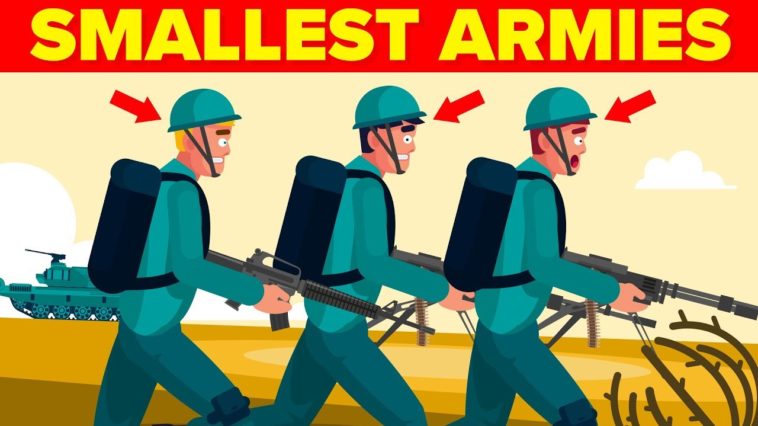 SMALLEST ARMIES