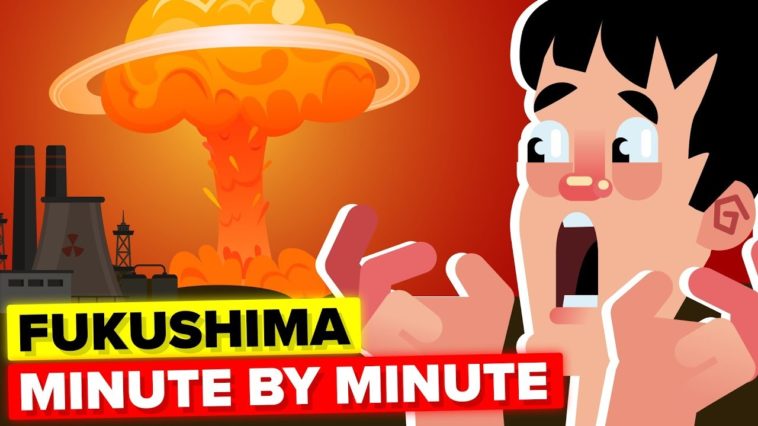 FUKUSHIMA
MINUTE BY MINUTE