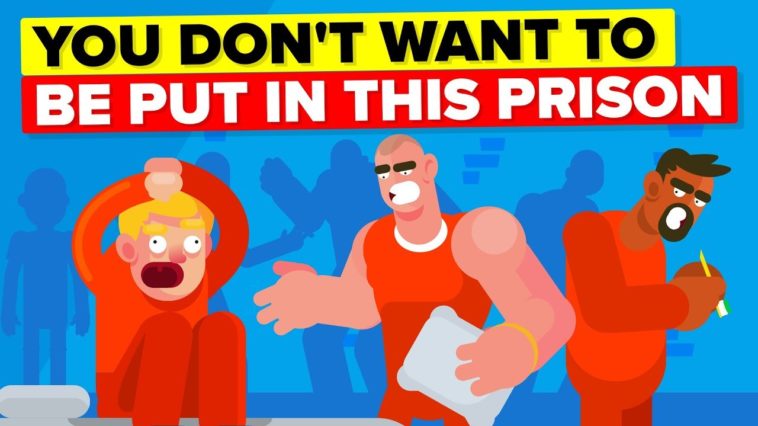 YOU DON'T WANT TO
BE PUT IN THIS PRISON