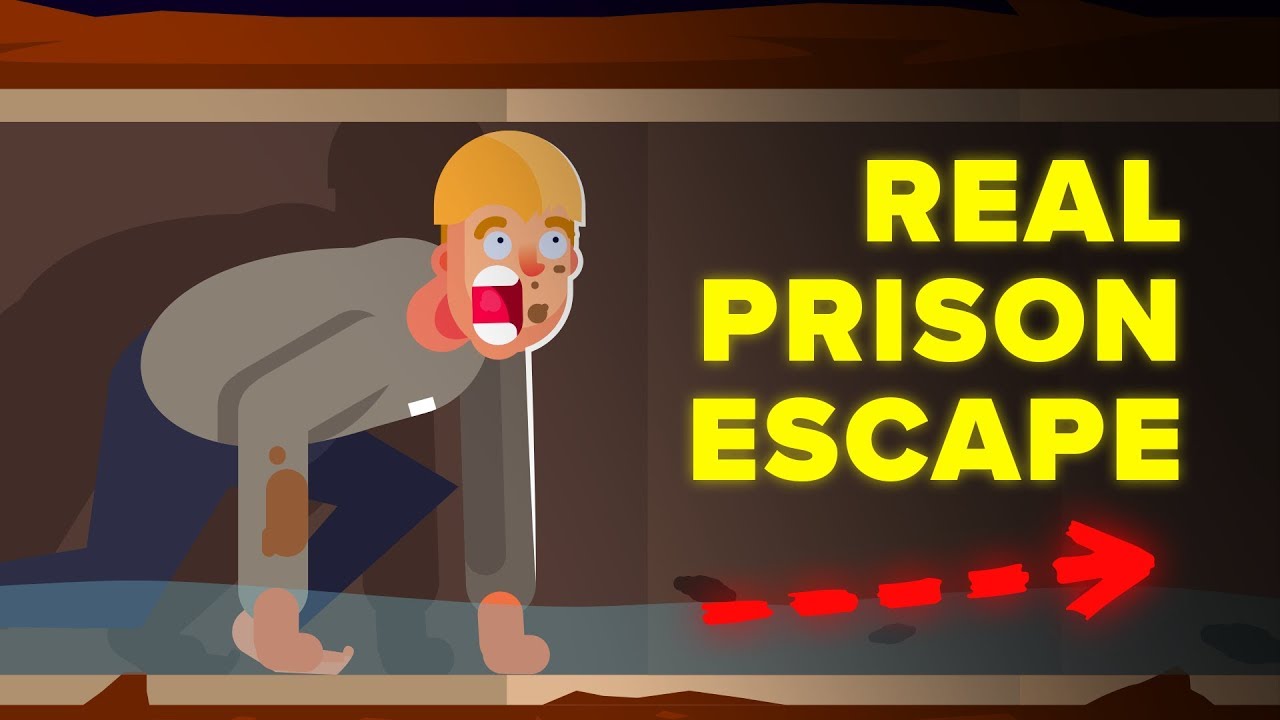 REAL
PRISON
ESCAPE