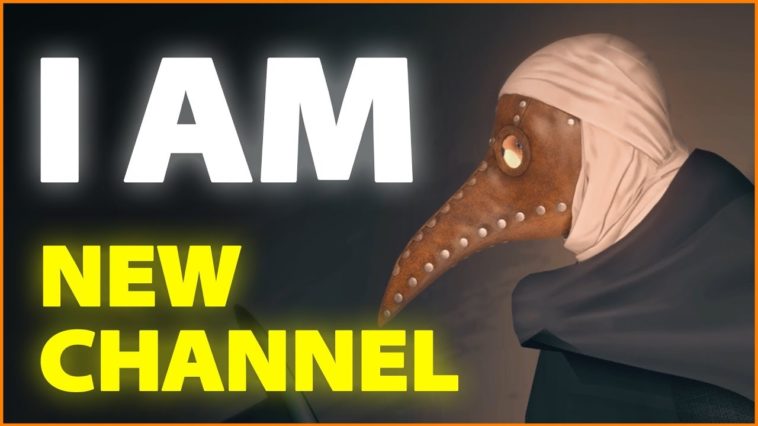 I AM

NEW CHANNEL