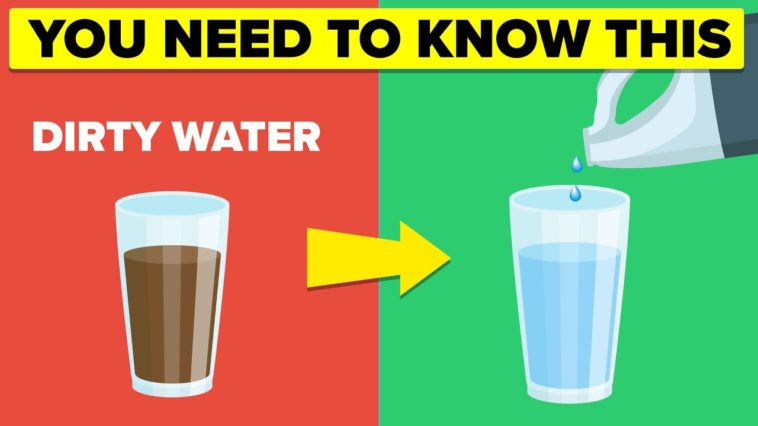 YOU NEED TO KNOW THIS

DIRTY WATER