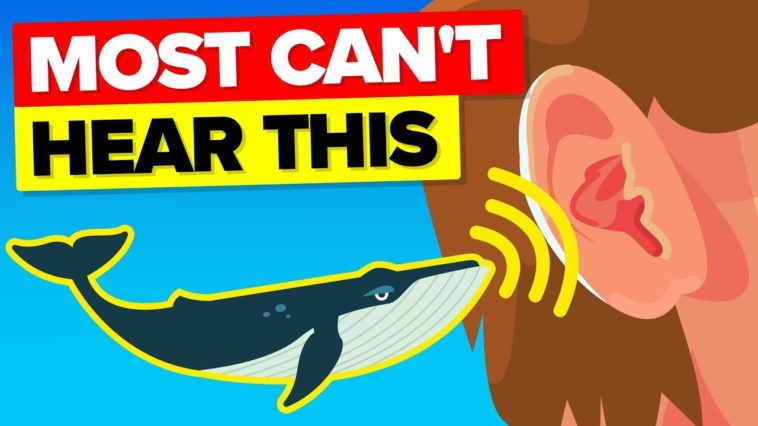 MOST CAN'T
HEAR THIS