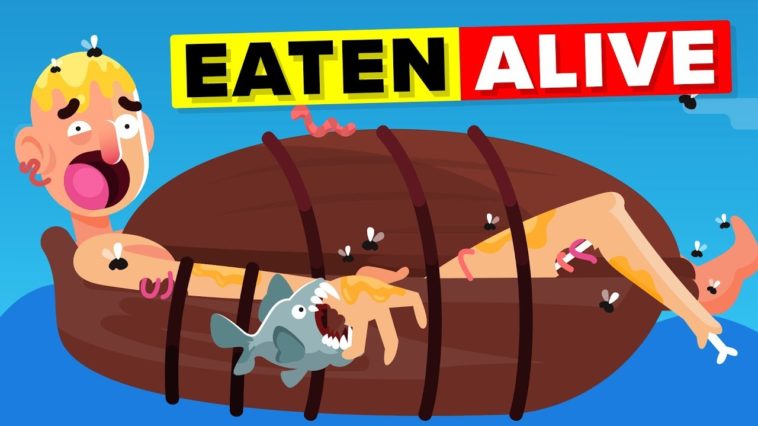 EATEN ALIVE