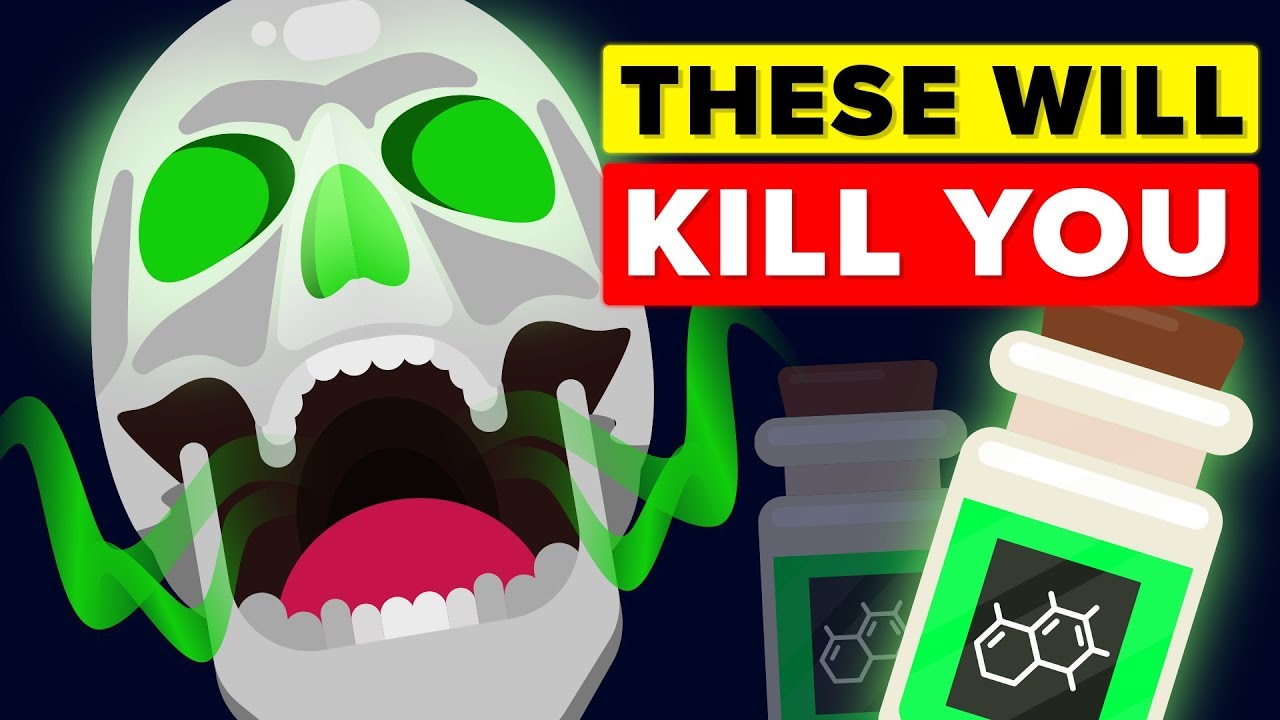 THESE WILL
KILL YOU