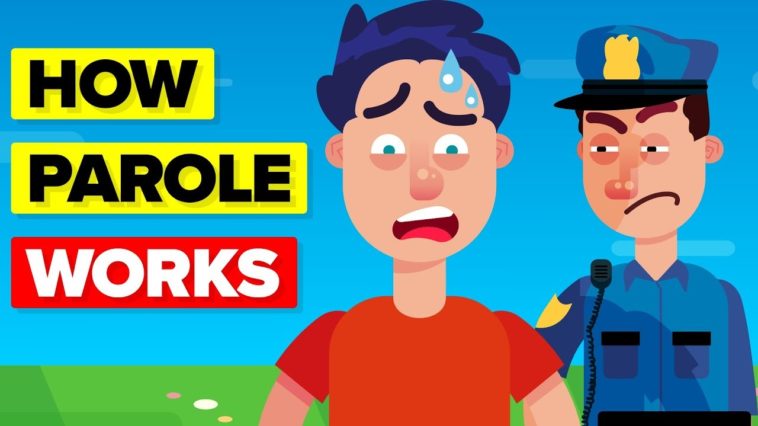 HOW
PAROLE
WORKS