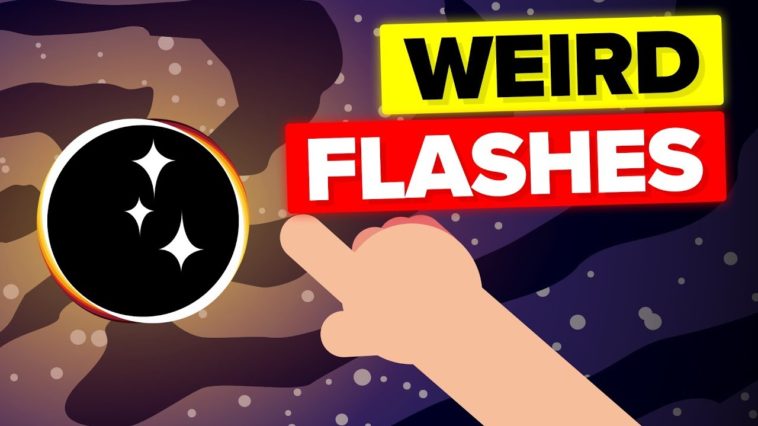 WEIRD
FLASHES