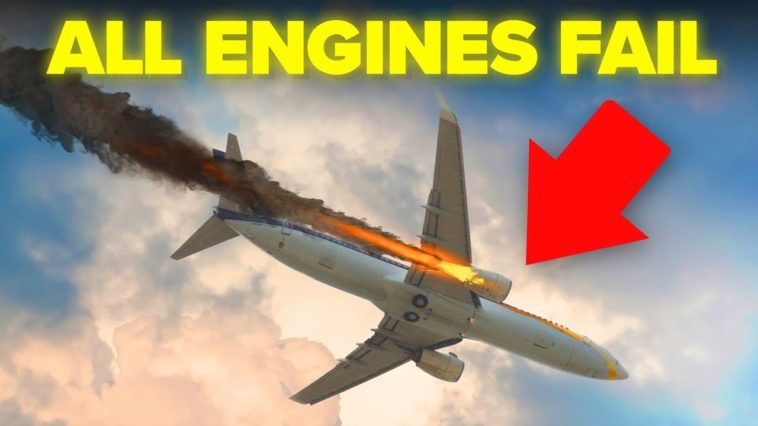 ALL ENGINES FAIL