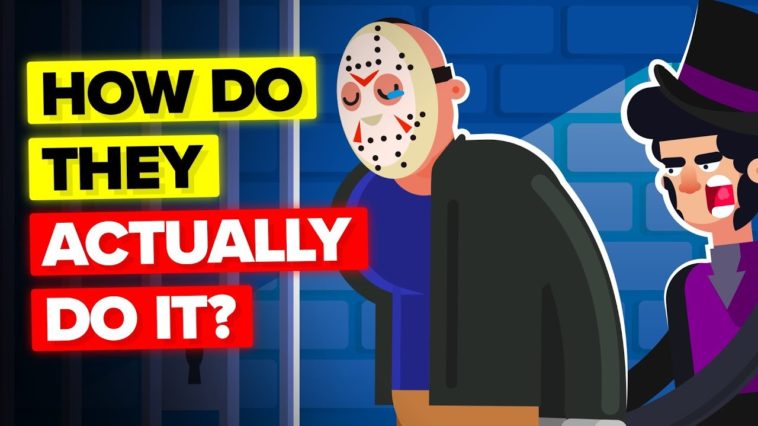 HOW DO
THEY
ACTUALLY
DO IT?