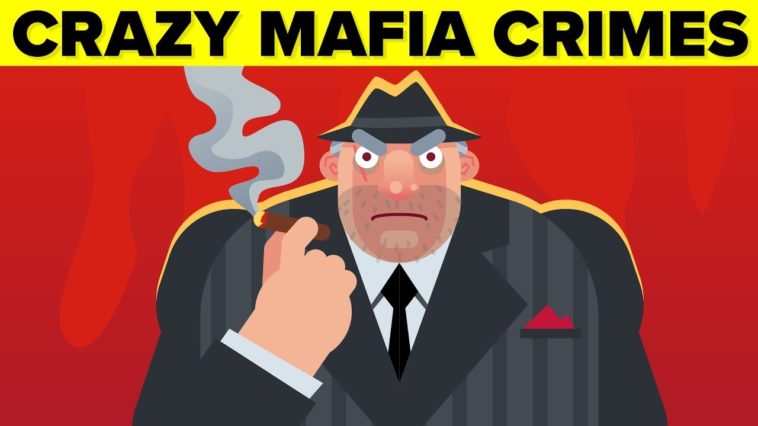 CRAZY MAFIA CRIMES