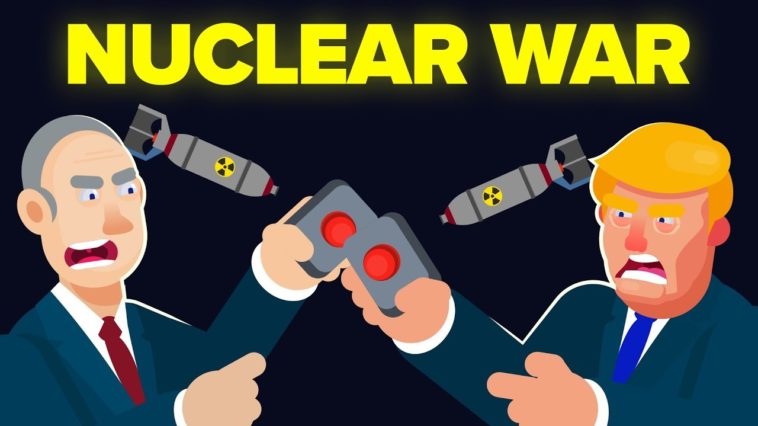 NUCLEAR WAR