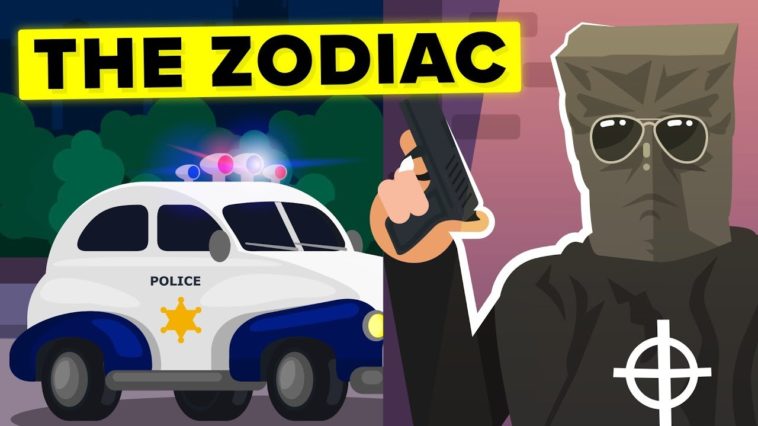 THE ZODIAC

POLICE