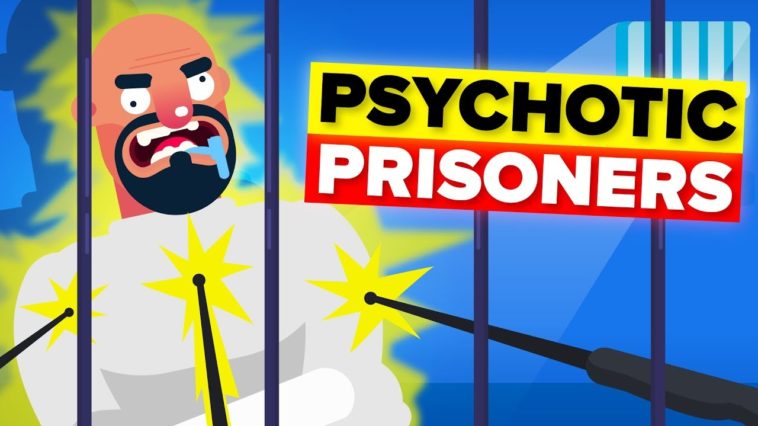 PSYCHOTIC
PRISONERS