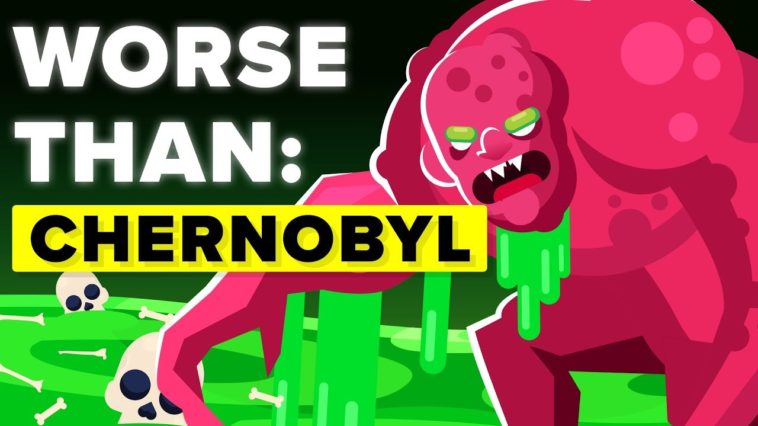 WORSE THAN:
CHERNOBYL