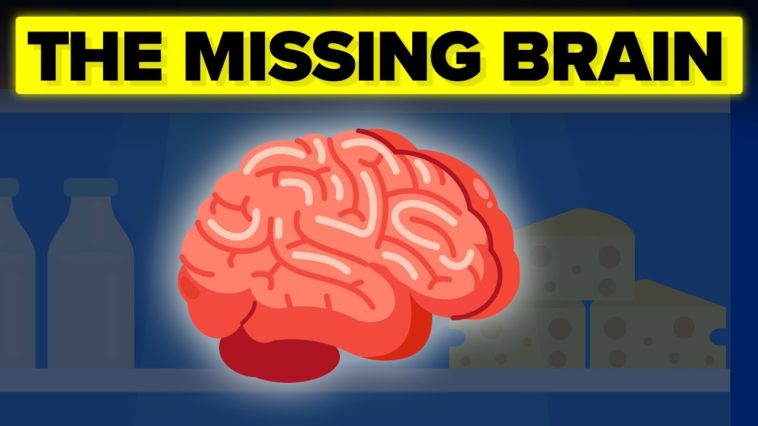 THE MISSING BRAIN