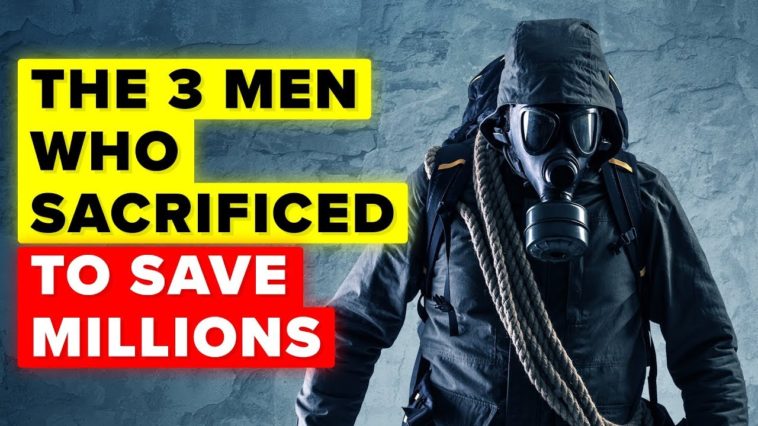 THE 3 MEN WHO SACRIFICED TO SAVE MILLIONS