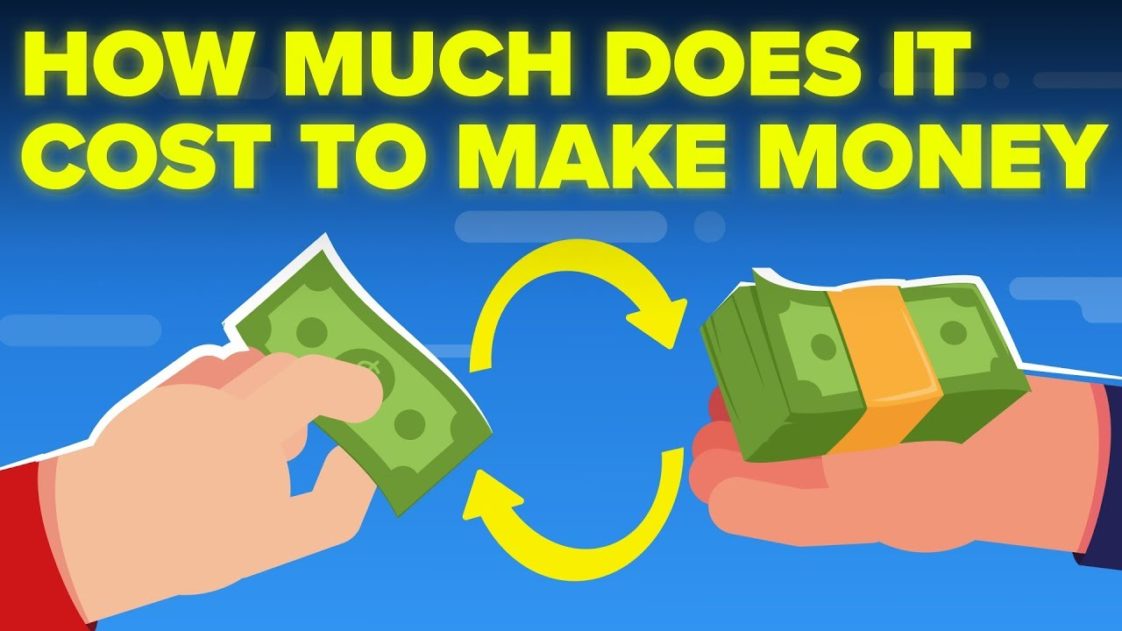 HOW MUCH DOES IT COST TO MAKE MONEY