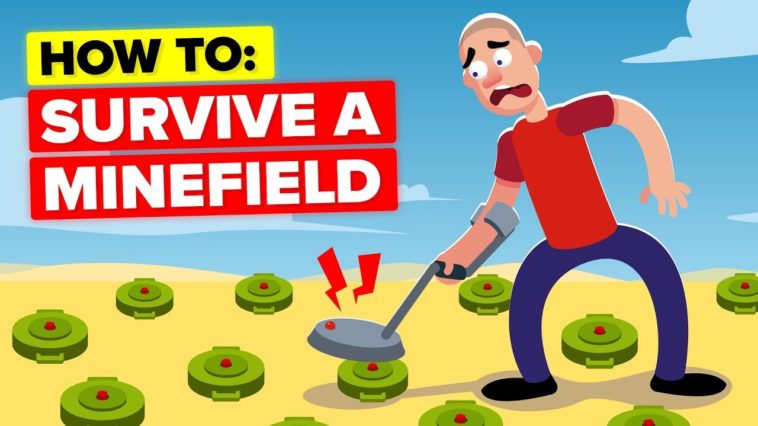 HOW TO:
SURVIVE A
MINEFIELD