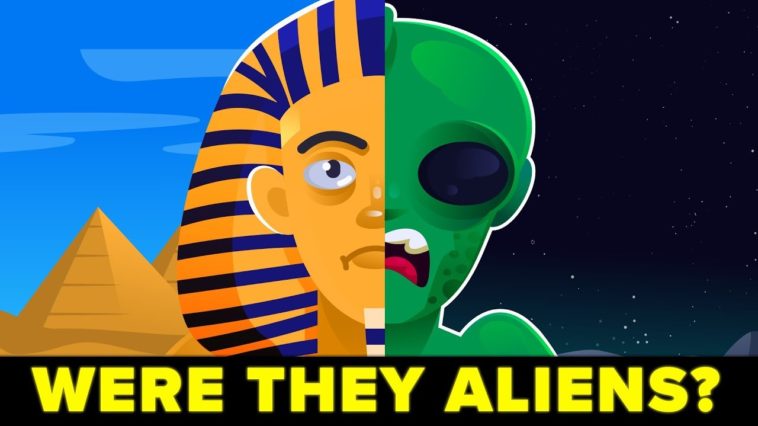 WERE THEY ALIENS?