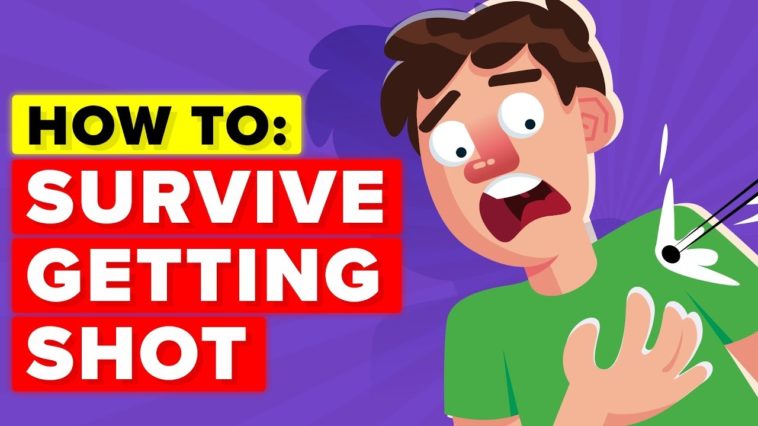 HOW TO:
SURVIVE
GETTING
SHOT