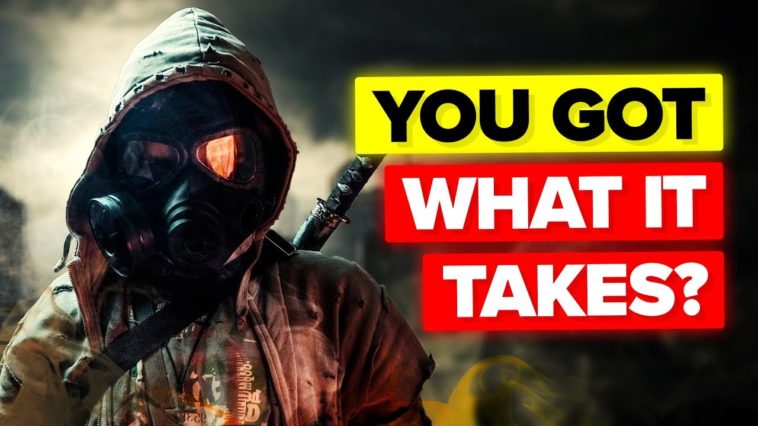 YOU GOT
WHAT IT
TAKES?