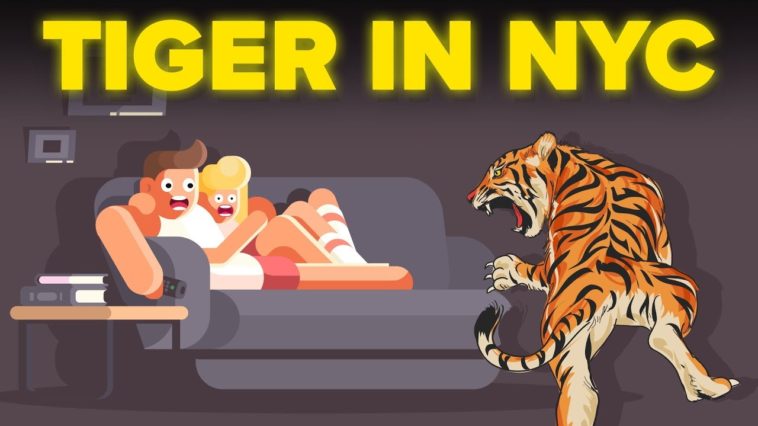 TIGER IN NYC