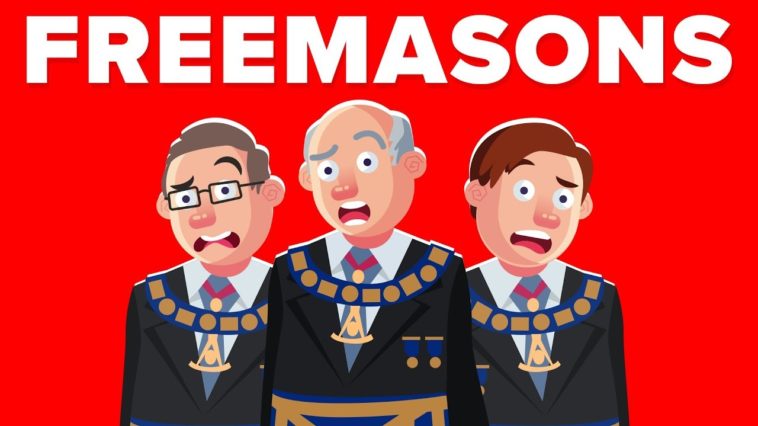 FREEMASONS