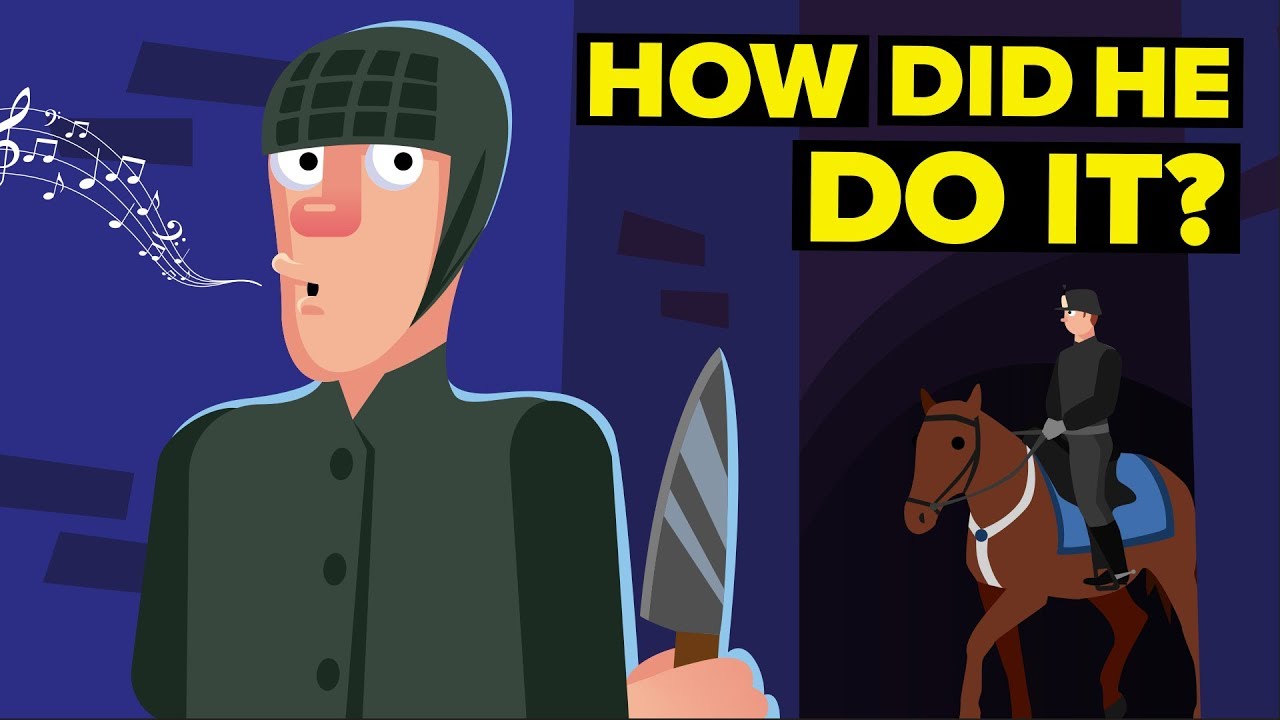 HOW DID HE DO IT?