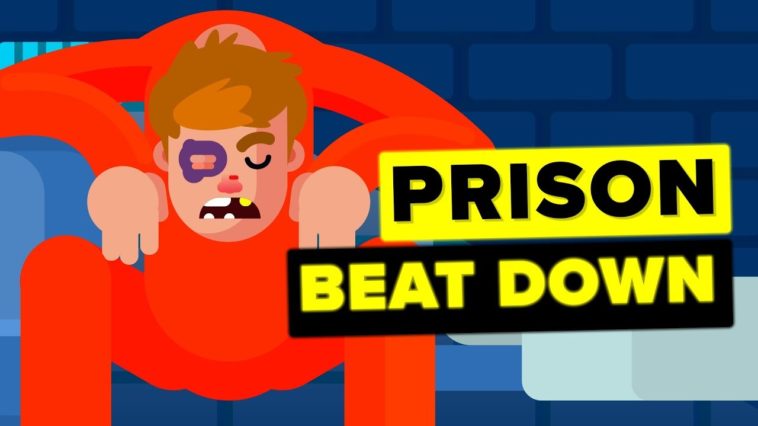 PRISON
BEAT DOWN