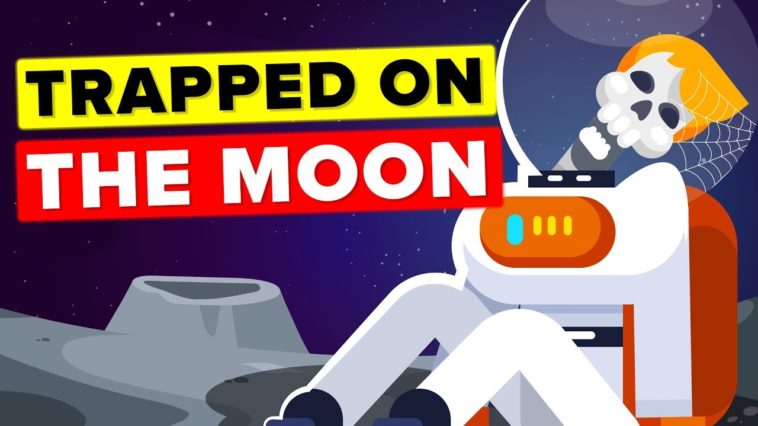 TRAPPED ON
THE MOON