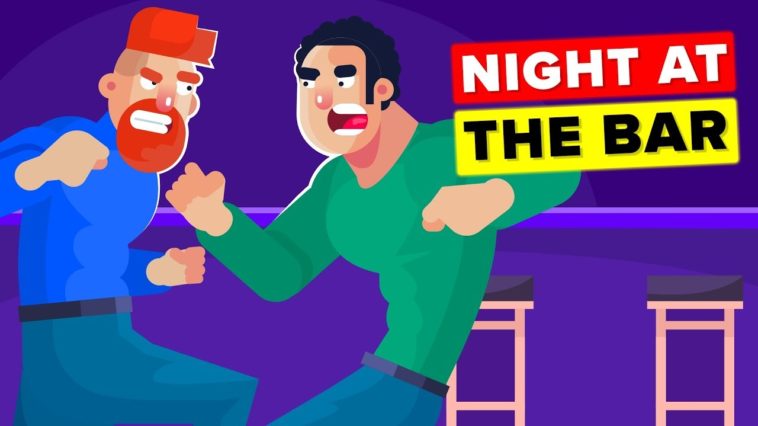 NIGHT AT
THE BAR